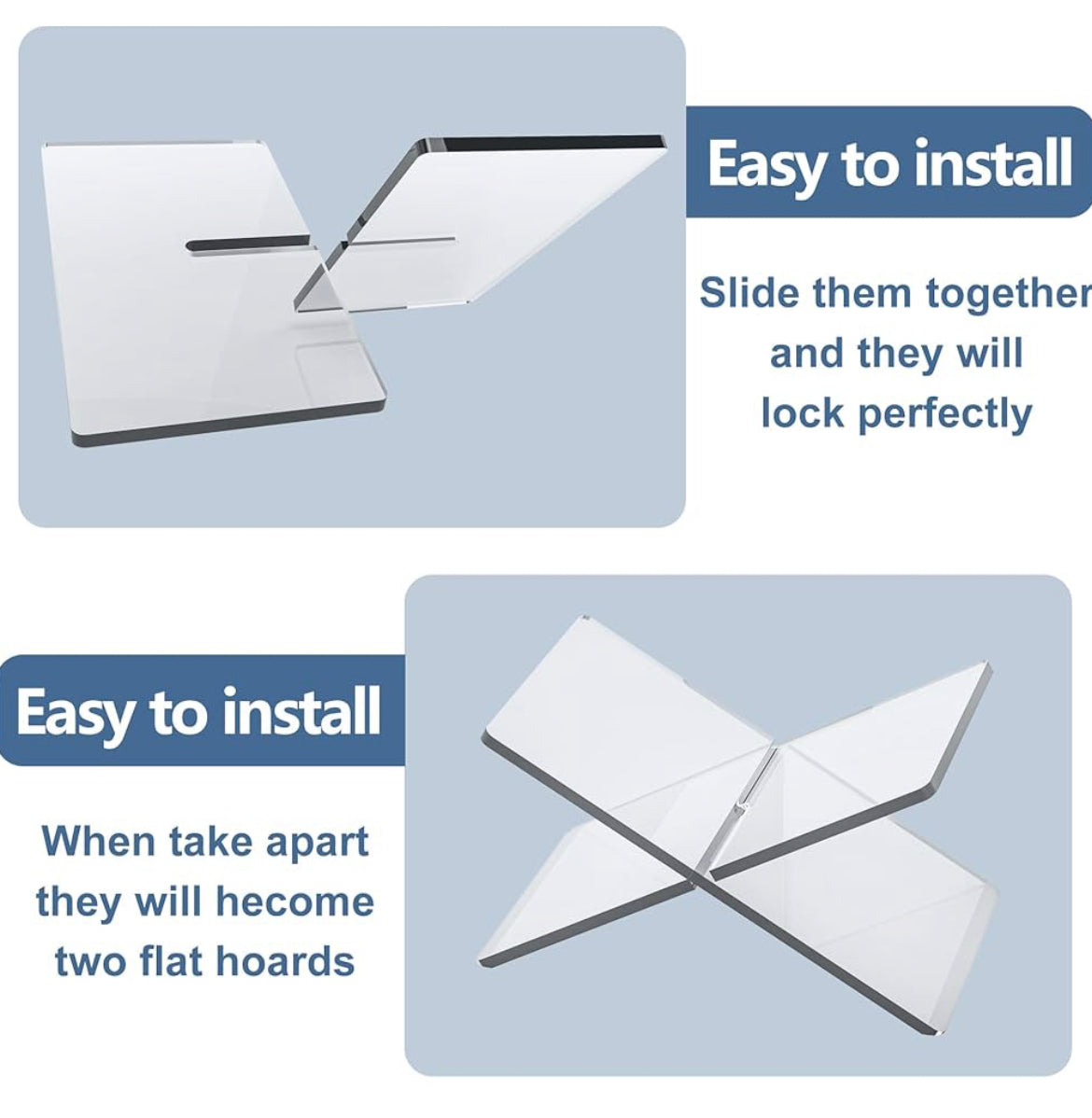 Easy to install

Slide them together and they will lock perfectly

Easy to install

When take apart they will hecome two flat hoards